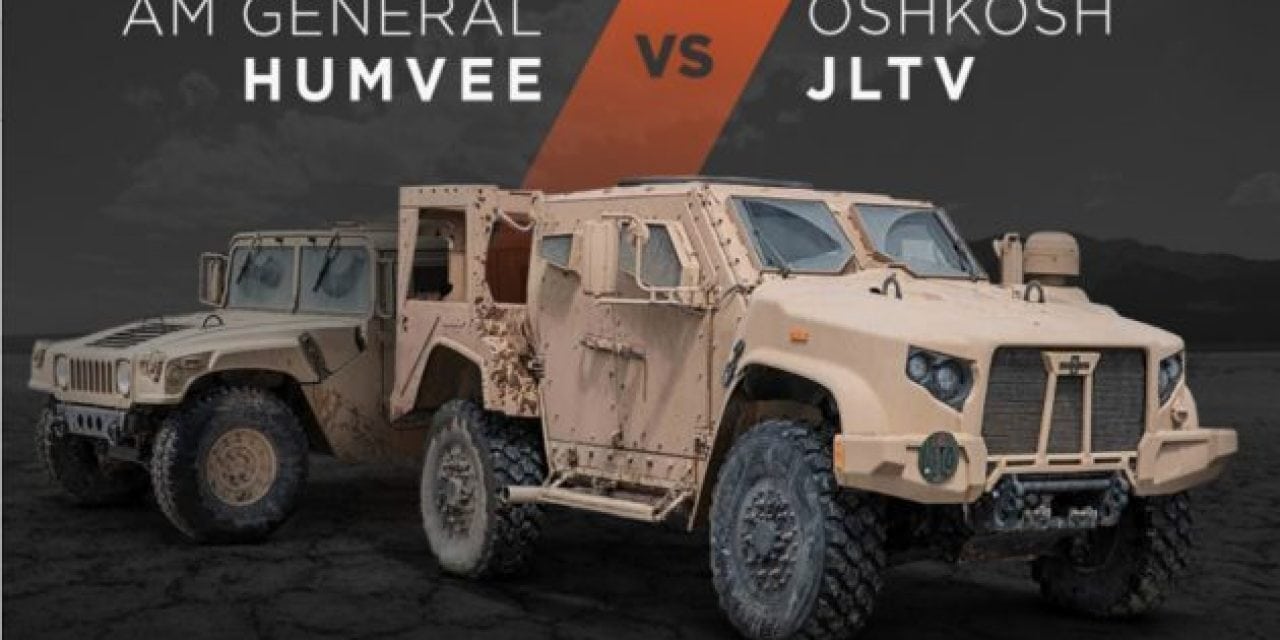 AM GENERAL
HUMVEE

VS

OSHKOSH
JLTV