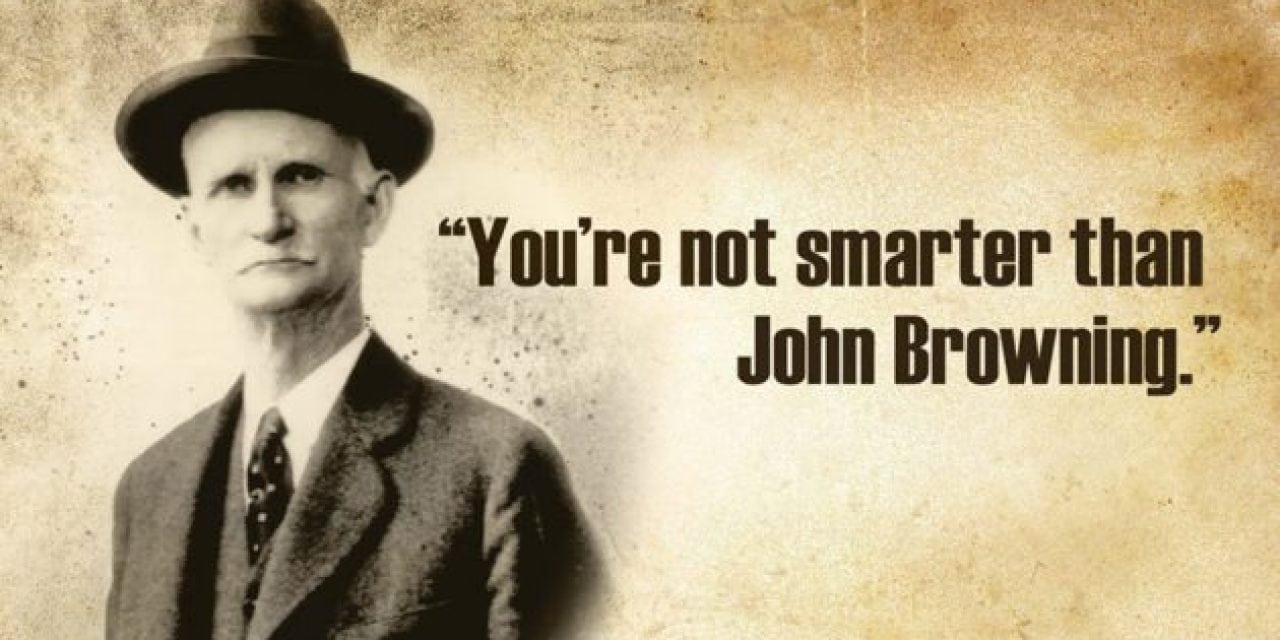 “You’re not smarter than John Browning.”